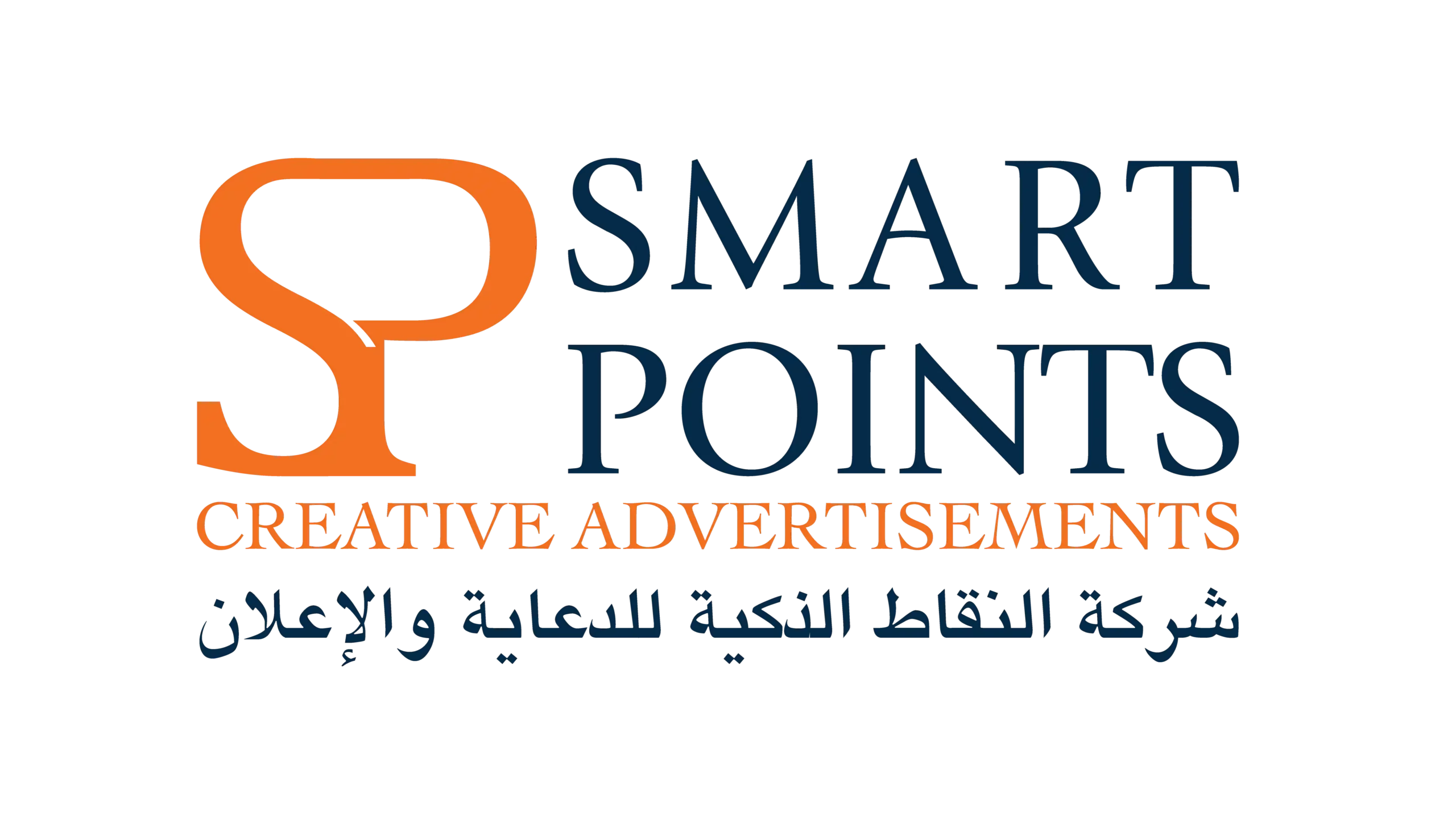 SP

SMART POINTS

CREATIVE ADVERTISEMENTS

شركة النقاط الذكية للدعاية والإعلان